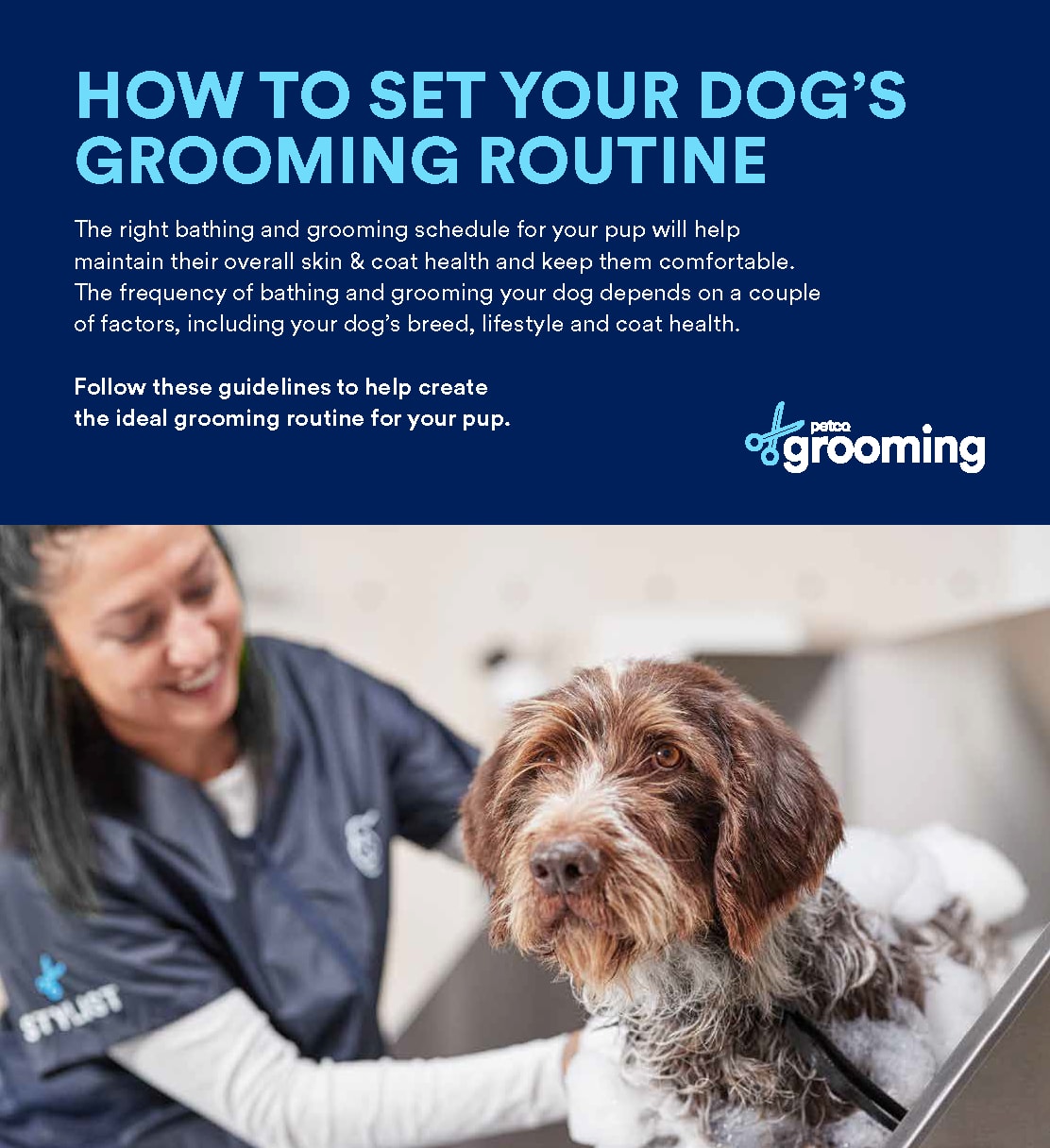 HOW TO SET YOUR DOG'S GROOMING ROUTINE

The right bathing and grooming schedule for your pup will help maintain their overall skin & coat health and keep them comfortable. The frequency of bathing and grooming your dog depends on a couple of factors, including your dog's breed, lifestyle and coat health.

Follow these guidelines to help create the ideal grooming routine for your pup.

petco grooming

STYLIST